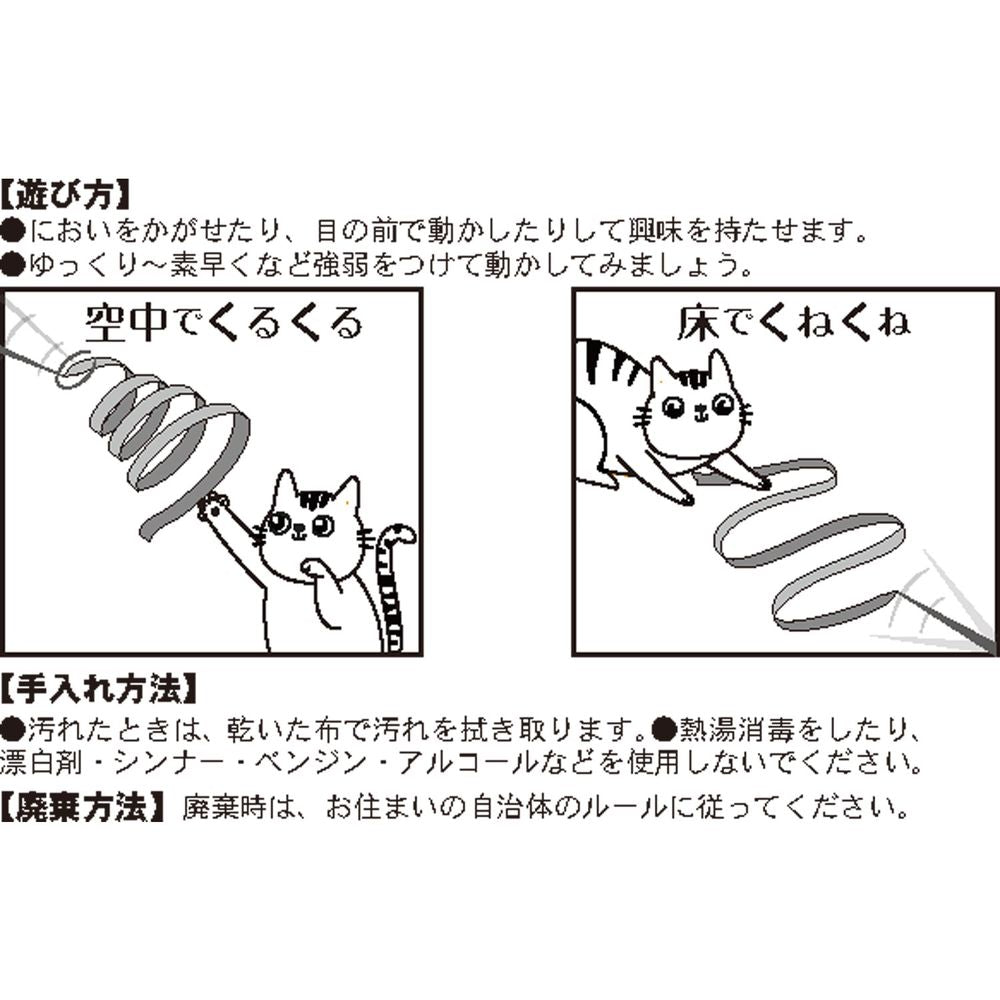 【遊び方】
●においをかがせたり、目の前で動かしたりして興味を持たせます。
●ゆっくり～素早くなど強弱をつけて動かしてみましょう。

空中でくるくる

床でくねくね

【手入れ方法】
●汚れたときは、乾いた布で汚れを拭き取ります。●熱湯消毒をしたり、漂白剤・シンナー・ベンジン・アルコールなどを使用しないでください。

【廃棄方法】廃棄時は、お住まいの自治体のルールに従ってください。